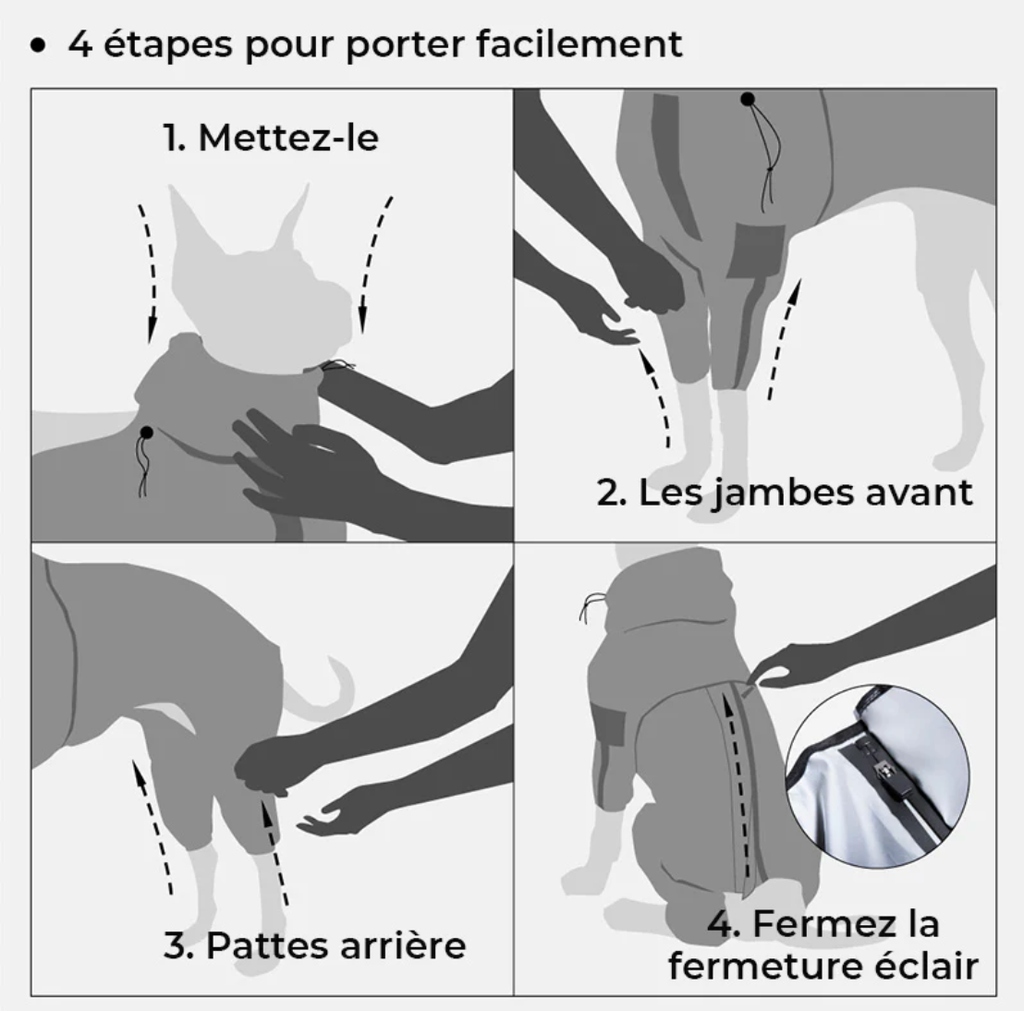 • 4 étapes pour porter facilement

1. Mettez-le

2. Les jambes avant

3. Pattes arrière

4. Fermez la fermeture éclair